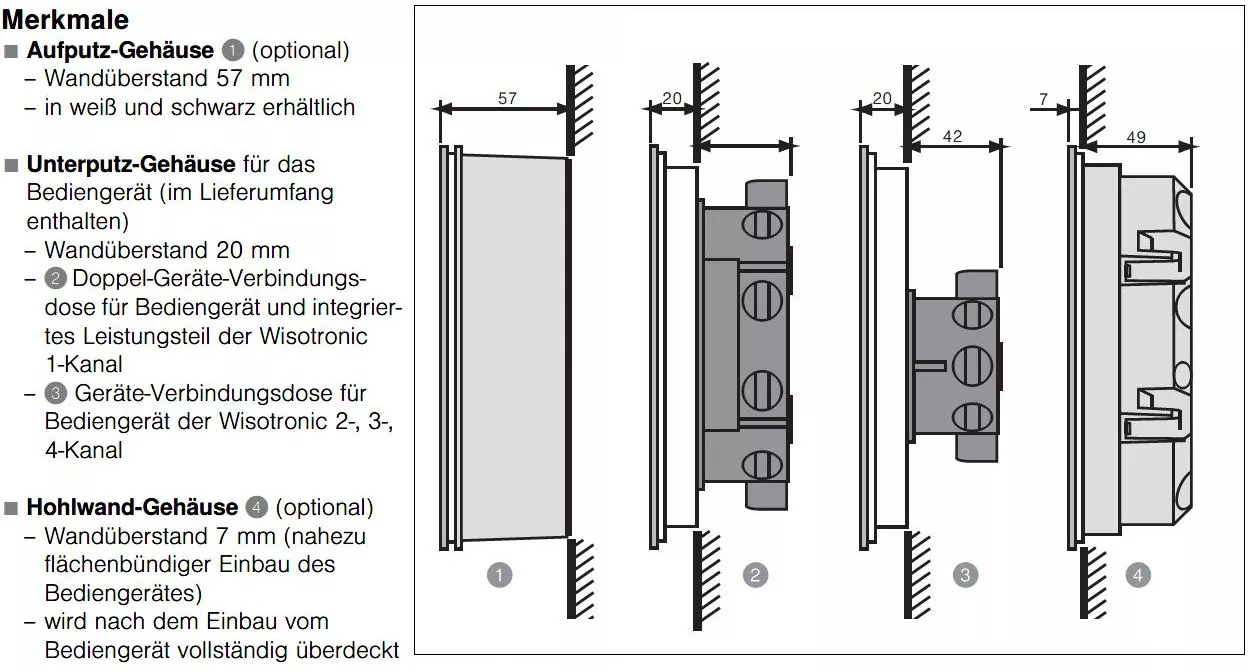 Merkmale
■ Aufputz-Gehäuse 1 (optional)
– Wandüberstand 57 mm
– in weiß und schwarz erhältlich

■ Unterputz-Gehäuse für das Bediengerät (im Lieferumfang enthalten)
– Wandüberstand 20 mm
– 2 Doppel-Geräte-Verbindungsdose für Bediengerät und integriertes Leistungsteil der Wisotronic 1-Kanal
– 3 Geräte-Verbindungsdose für Bediengerät der Wisotronic 2-, 3-, 4-Kanal

■ Hohlwand-Gehäuse 4 (optional)
– Wandüberstand 7 mm (nahezu flächenbündiger Einbau des Bediengerätes)
– wird nach dem Einbau vom Bediengerät vollständig überdeckt

57
20
20
42
7
49
1
2
3
4